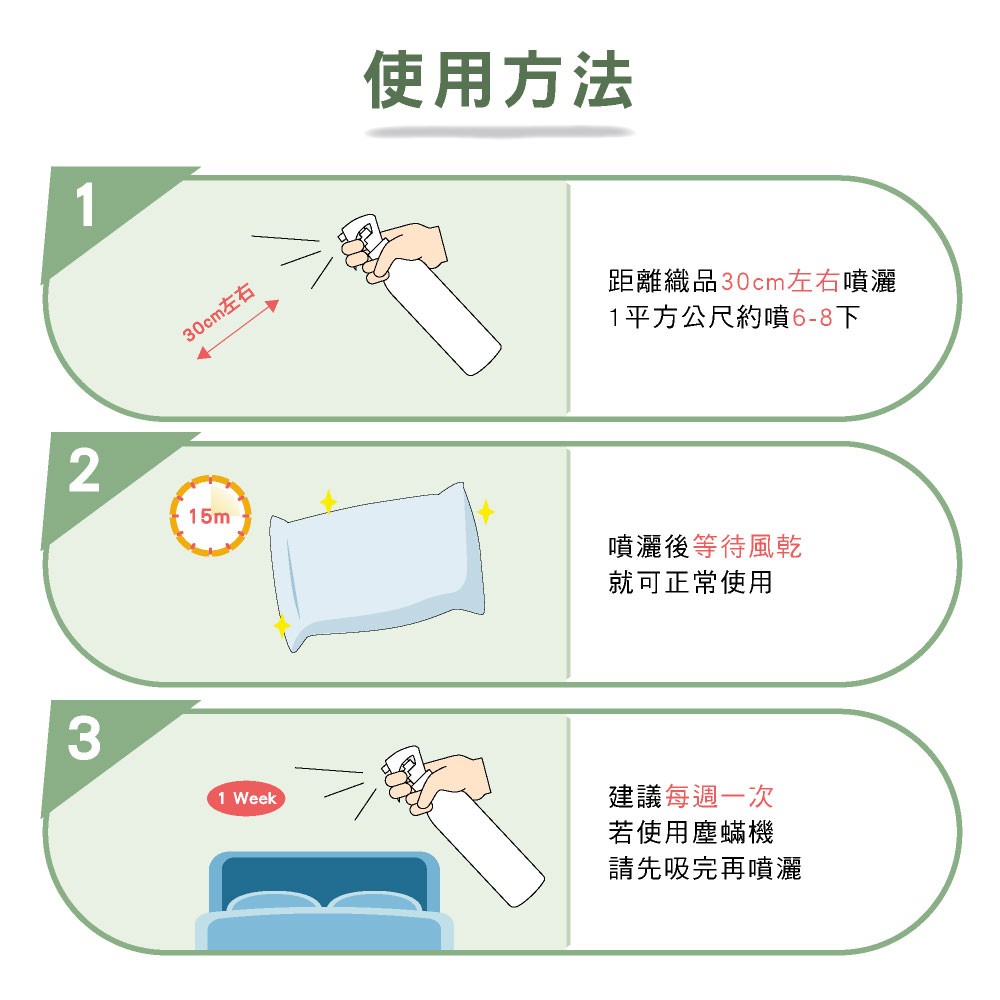 使用方法

1

30cm左右

距離織品30cm左右噴灑
1平方公尺約噴6-8下

2

15m

噴灑後等待風乾
就可正常使用

3

1 Week

建議每週一次
若使用塵蟎機
請先吸完再噴灑