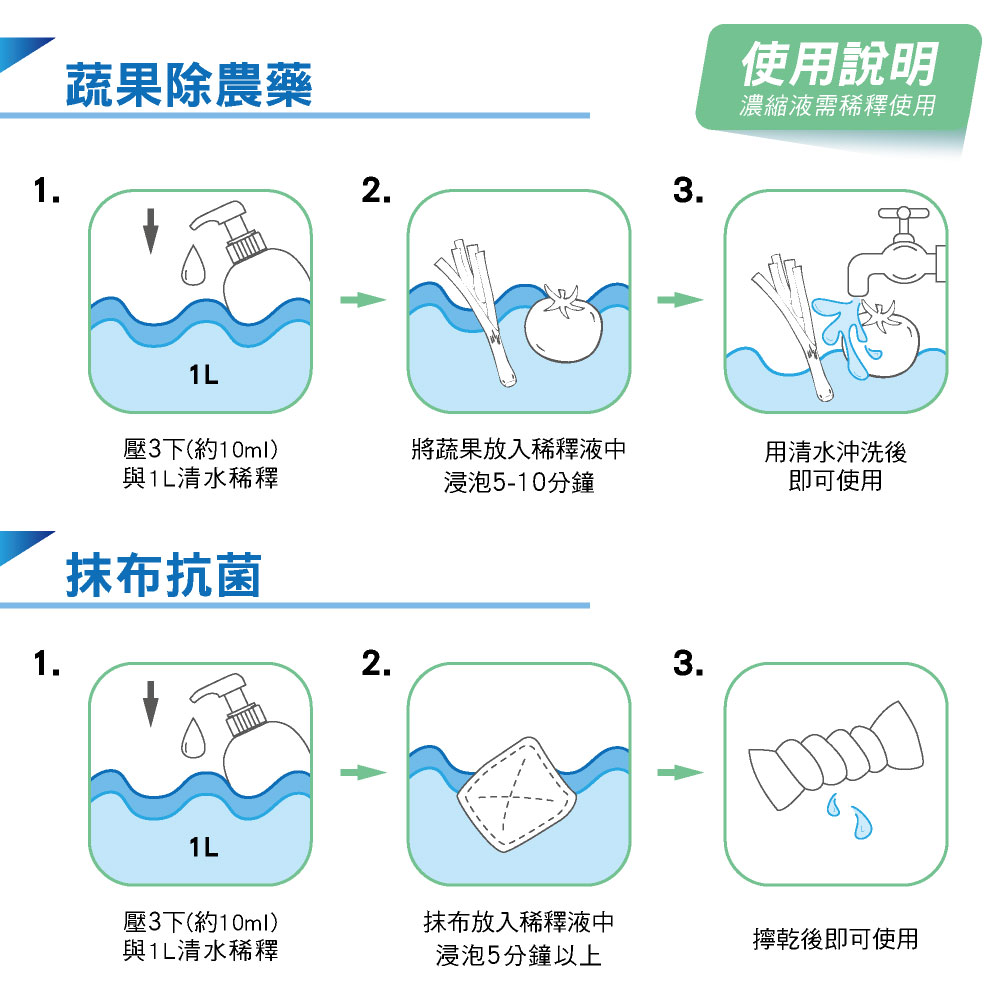 蔬果除農藥

使用說明
濃縮液需稀釋使用

1.
1L
壓3下(約10ml)
與1L清水稀釋

2.
將蔬果放入稀釋液中
浸泡5-10分鐘

3.
用清水沖洗後
即可使用

抹布抗菌

1.
1L
壓3下(約10ml)
與1L清水稀釋

2.
抹布放入稀釋液中
浸泡5分鐘以上

3.
擰乾後即可使用